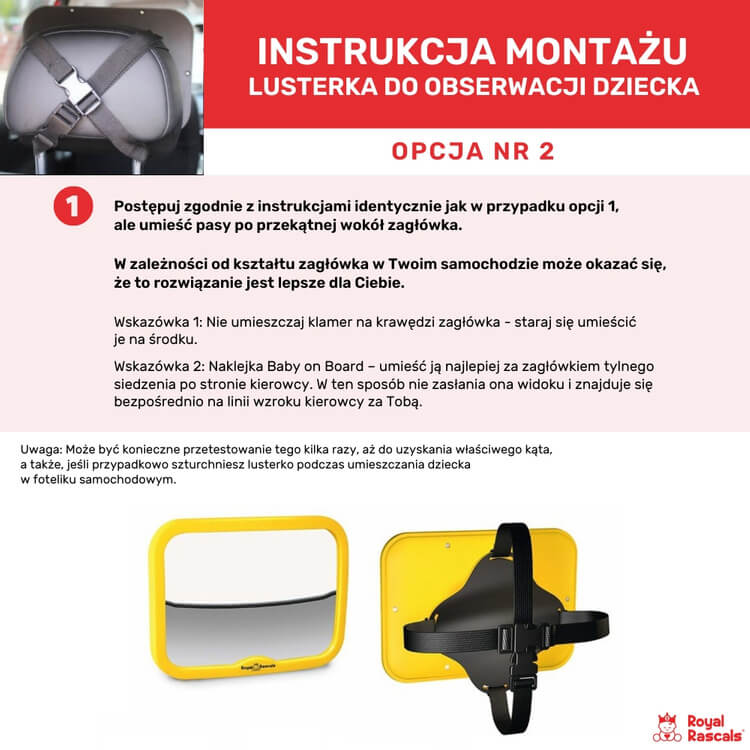 INSTRUKCJA MONTAŻU
LUSTERKA DO OBSERWACJI DZIECKA

OPCJA NR 2

1

Postępuj zgodnie z instrukcjami identycznie jak w przypadku opcji 1, ale umieść pasy po przekątnej wokół zagłówka.

W zależności od kształtu zagłówka w Twoim samochodzie może okazać się, że to rozwiązanie jest lepsze dla Ciebie.

Wskazówka 1: Nie umieszczaj klamer na krawędzi zagłówka - staraj się umieścić je na środku.

Wskazówka 2: Naklejka Baby on Board – umieść ją najlepiej za zagłówkiem tylnego siedzenia po stronie kierowcy. W ten sposób nie zasłania ona widoku i znajduje się bezpośrednio na linii wzroku kierowcy za Tobą.

Uwaga: Może być konieczne przetestowanie tego kilka razy, aż do uzyskania właściwego kąta, a także, jeśli przypadkowo szturchniesz lusterko podczas umieszczania dziecka w foteliku samochodowym.

Royal Rascals

Royal Rascals®