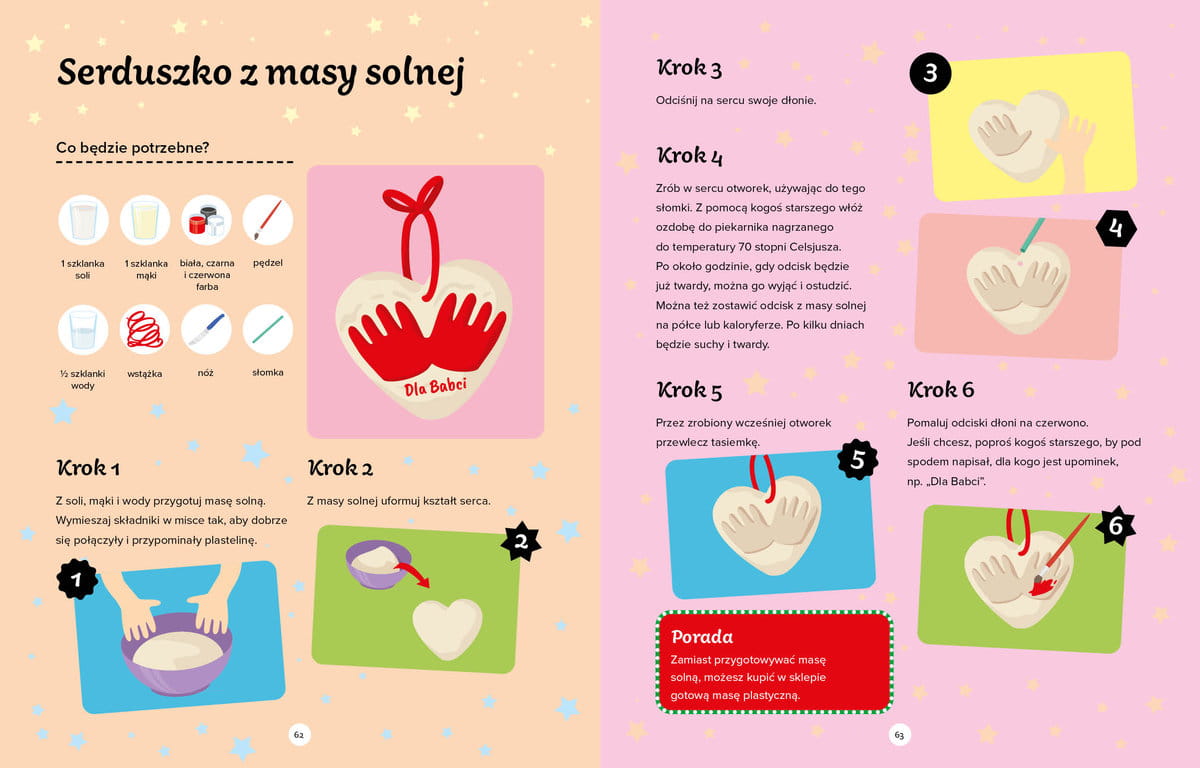 Serduszko z masy solnej

Co będzie potrzebne?

1 szklanka soli

1 szklanka mąki

biała, czarna i czerwona farba

pędzel

½ szklanki wody

wstążka

nóż

słomka

Dla Babci

Krok 1

Z soli, mąki i wody przygotuj masę solną. Wymieszaj składniki w misce tak, aby dobrze się połączyły i przypominały plastelinę.

1

Krok 2

Z masy solnej uformuj kształt serca.

2

62

Krok 3

Odciśnij na sercu swoje dłonie.

3

Krok 4

Zrób w sercu otworek, używając do tego słomki. Z pomocą kogoś starszego włóż ozdobę do piekarnika nagrzanego do temperatury 70 stopni Celsjusza. Po około godzinie, gdy odcisk będzie już twardy, można go wyjąć i ostudzić. Można też zostawić odcisk z masy solnej na półce lub kaloryferze. Po kilku dniach będzie suchy i twardy.

4

Krok 5

Przez zrobiony wcześniej otworek przewlecz tasiemkę.

5

Krok 6

Pomaluj odciski dłoni na czerwono. Jeśli chcesz, poproś kogoś starszego, by pod spodem napisał, dla kogo jest upominek, np. „Dla Babci".

6

Porada

Zamiast przygotowywać masę solną, możesz kupić w sklepie gotową masę plastyczną.

63