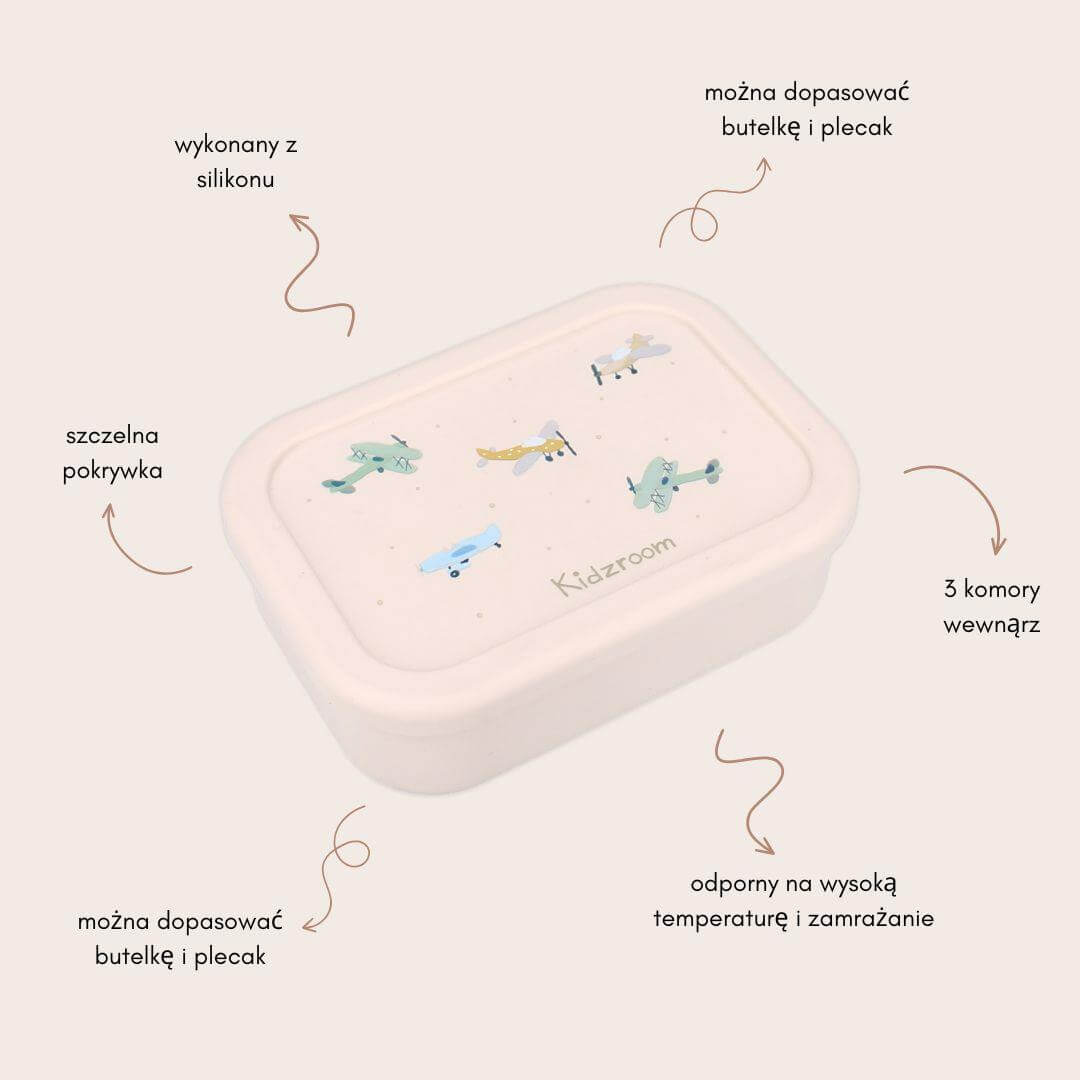 wykonany z silikonu

można dopasować butelkę i plecak

szczelna pokrywka

Kidzroom

3 komory wewnąrz

można dopasować butelkę i plecak

odporny na wysoką temperaturę i zamrażanie