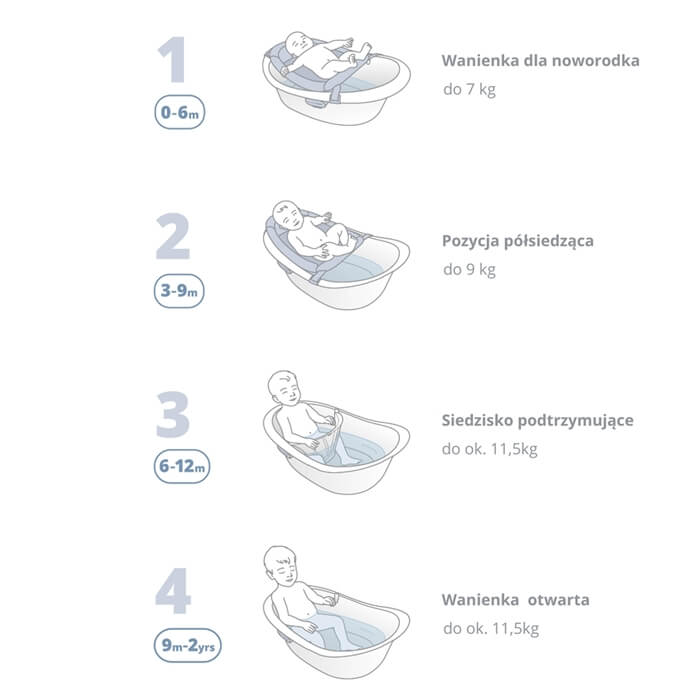 1

0-6m

Wanienka dla noworodka

do 7 kg

2

3-9m

Pozycja półsiedząca

do 9 kg

3

6-12m

Siedzisko podtrzymujące

do ok. 11,5kg

4

9m-2yrs

Wanienka otwarta

do ok. 11,5kg