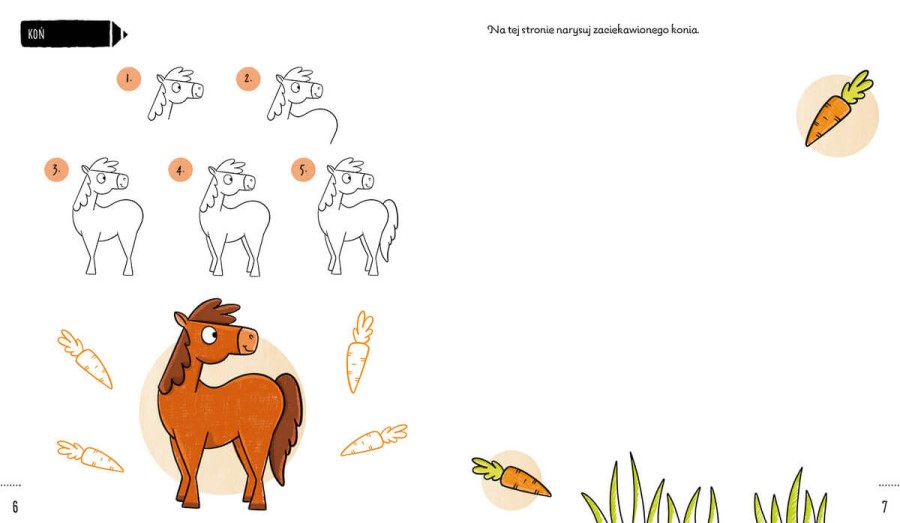 KOŃ

1. 2.

3. 4. 5.

6

Na tej stronie narysuj zaciekawionego konia.

7