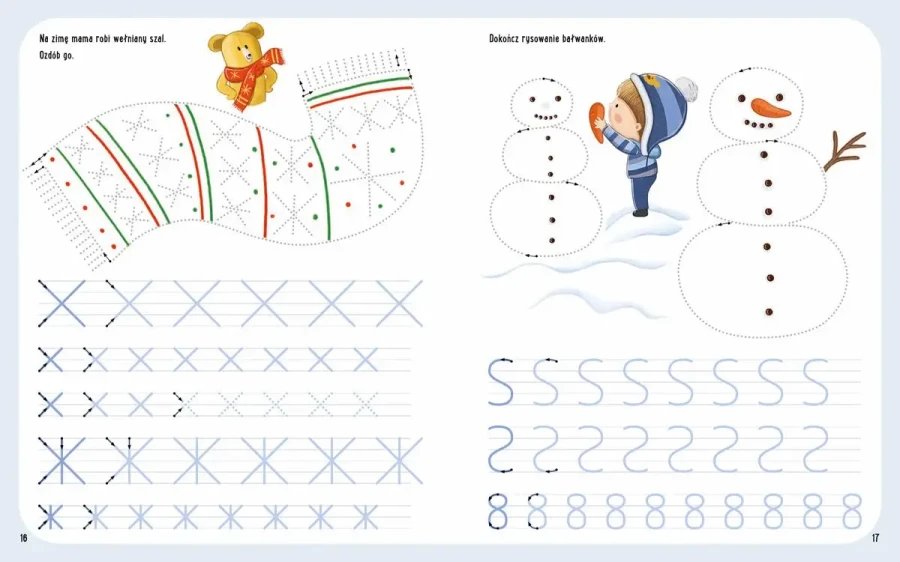 Na zimę mama robi wełniany szal.
Ozdób go.

16

Dokończ rysowanie bałwanków.

17