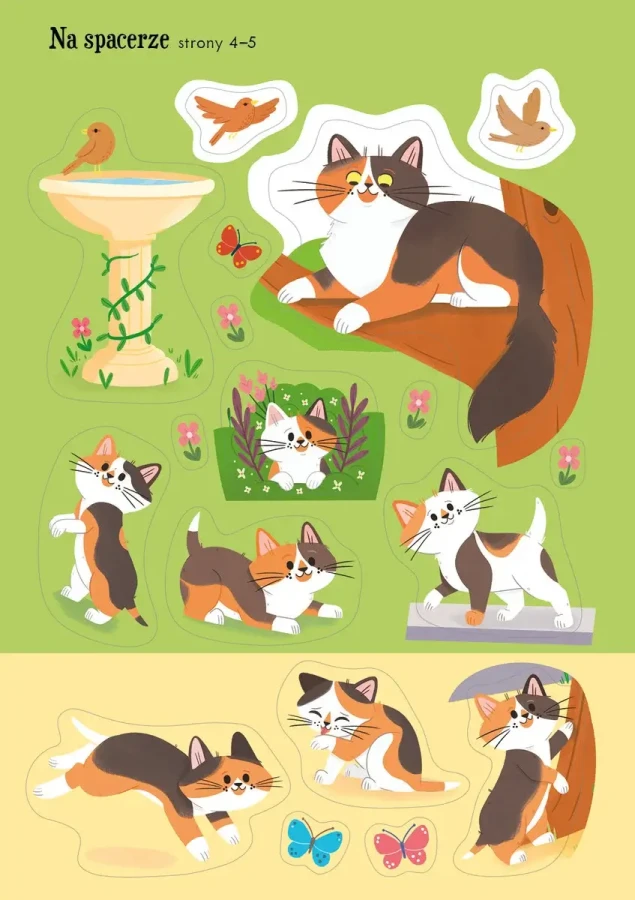 Na spacerze strony 4–5