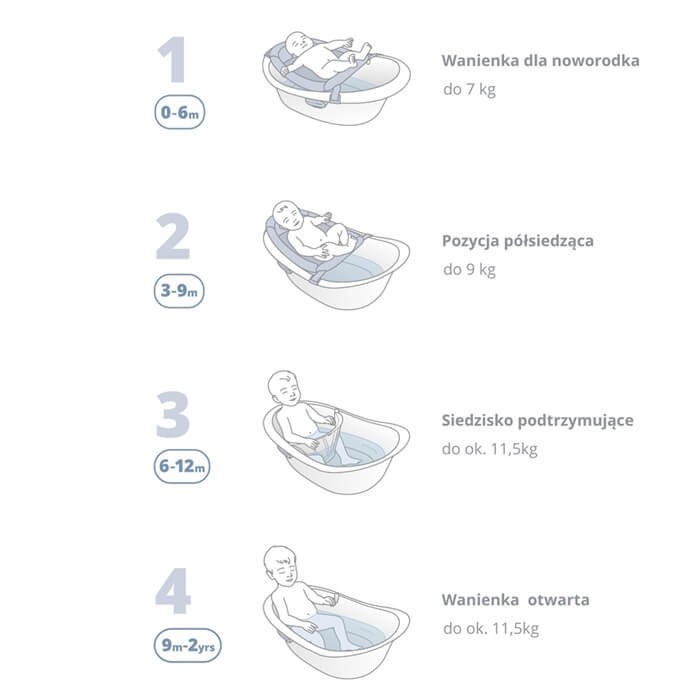 1
0-6m

Wanienka dla noworodka
do 7 kg

2
3-9m

Pozycja półsiedząca
do 9 kg

3
6-12m

Siedzisko podtrzymujące
do ok. 11,5kg

4
9m-2yrs

Wanienka otwarta
do ok. 11,5kg